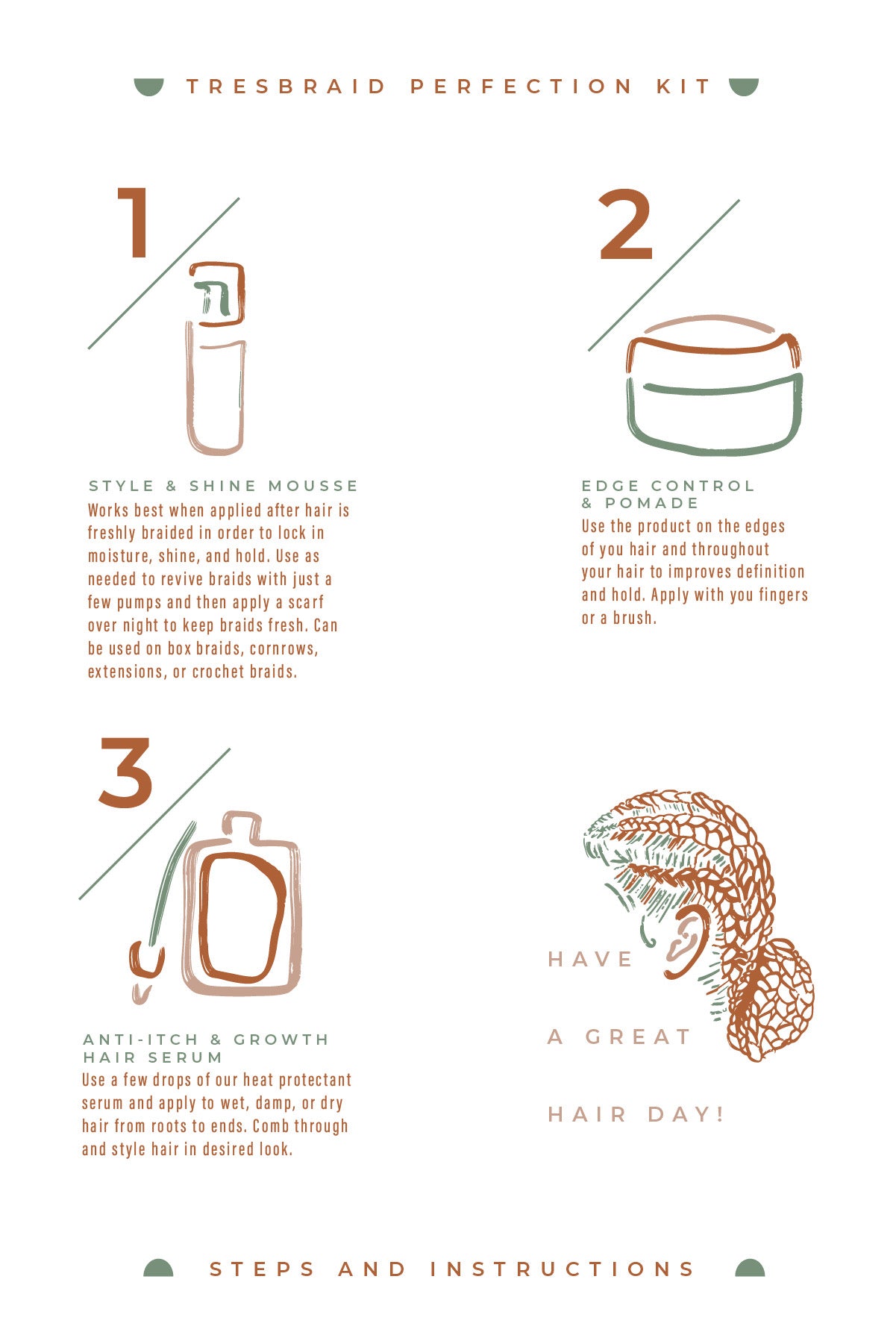 TRESBRAID PERFECTION KIT

1

STYLE & SHINE MOUSSE
Works best when applied after hair is freshly braided in order to lock in moisture, shine, and hold. Use as needed to revive braids with just a few pumps and then apply a scarf over night to keep braids fresh. Can be used on box braids, cornrows, extensions, or crochet braids.

2

EDGE CONTROL & POMADE
Use the product on the edges of you hair and throughout your hair to improves definition and hold. Apply with you fingers or a brush.

3

ANTI-ITCH & GROWTH HAIR SERUM
Use a few drops of our heat protectant serum and apply to wet, damp, or dry hair from roots to ends. Comb through and style hair in desired look.

HAVE

A GREAT

HAIR DAY!

STEPS AND INSTRUCTIONS