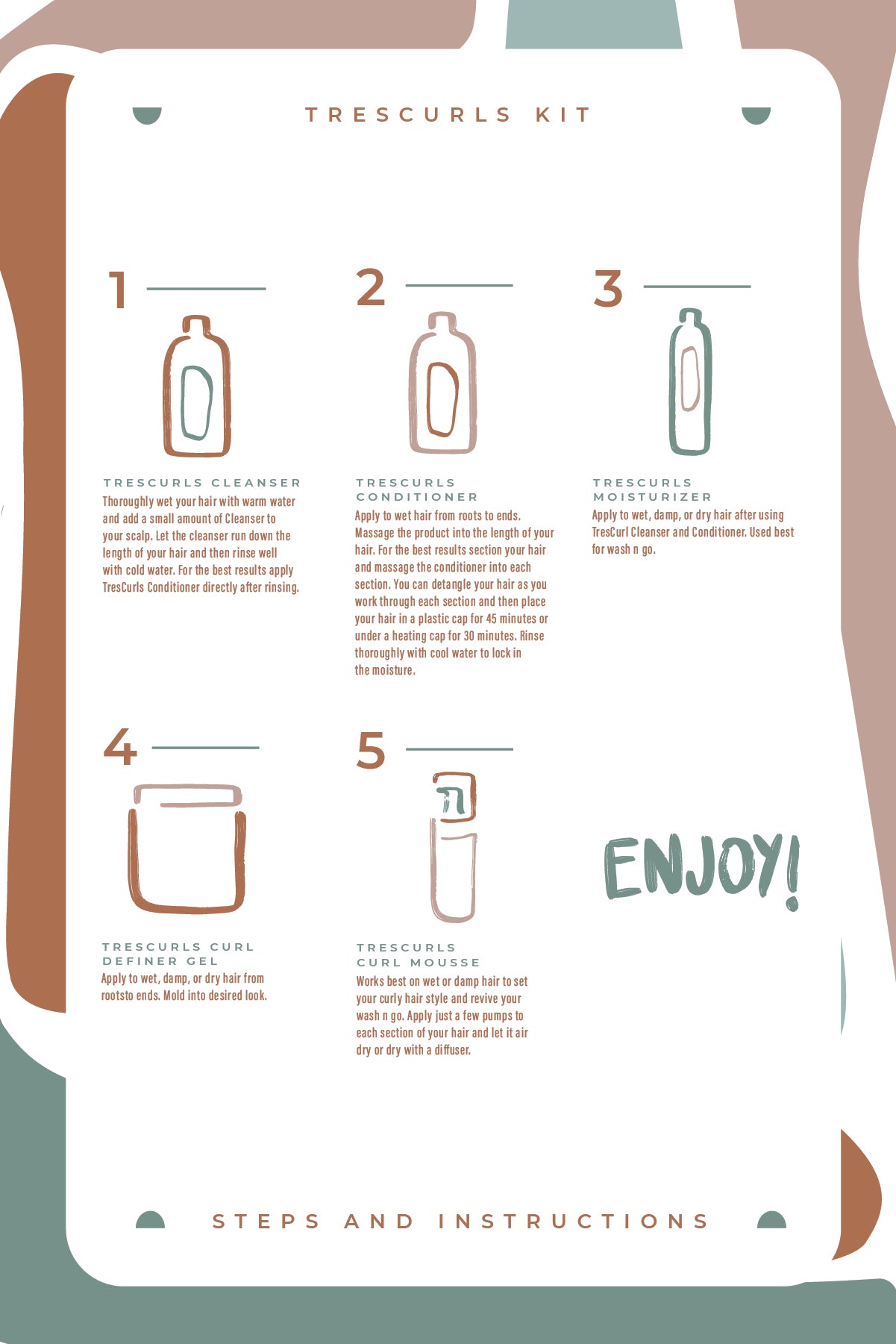 TRESCURLS KIT

1

TRESCURLS CLEANSER
Thoroughly wet your hair with warm water and add a small amount of Cleanser to your scalp. Let the cleanser run down the length of your hair and then rinse well with cold water. For the best results apply TresCurls Conditioner directly after rinsing.

2

TRESCURLS CONDITIONER
Apply to wet hair from roots to ends. Massage the product into the length of your hair. For the best results section your hair and massage the conditioner into each section. You can detangle your hair as you work through each section and then place your hair in a plastic cap for 45 minutes or under a heating cap for 30 minutes. Rinse thoroughly with cool water to lock in the moisture.

3

TRESCURLS MOISTURIZER
Apply to wet, damp, or dry hair after using TresCurl Cleanser and Conditioner. Used best for wash n go.

4

TRESCURLS CURL DEFINER GEL
Apply to wet, damp, or dry hair from rootsto ends. Mold into desired look.

5

TRESCURLS CURL MOUSSE
Works best on wet or damp hair to set your curly hair style and revive your wash n go. Apply just a few pumps to each section of your hair and let it air dry or dry with a diffuser.

ENJOY!

STEPS AND INSTRUCTIONS